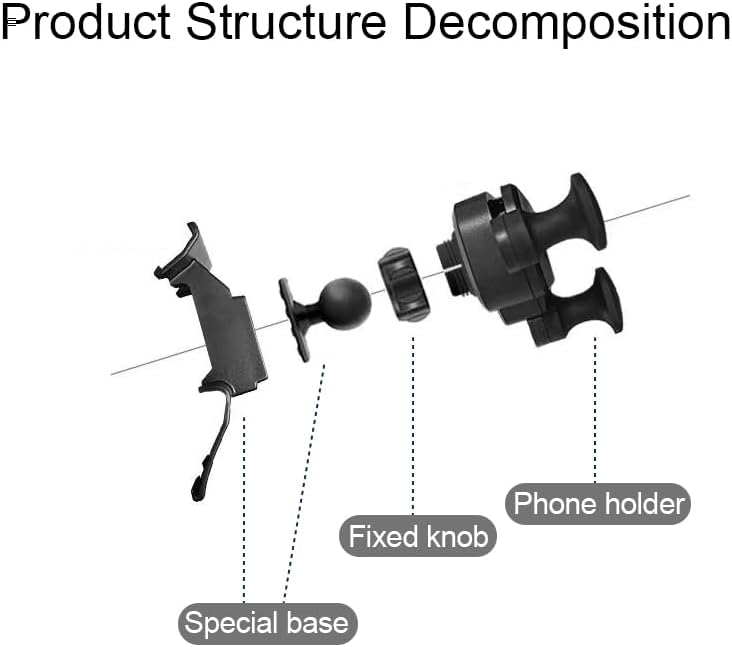 Product Structure Decomposition

Phone holder

Fixed knob

Special base