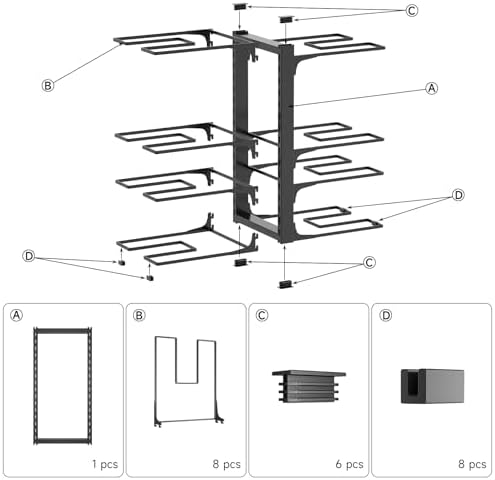 C
B
A
D
D
C

A
1 pcs

B
8 pcs

C
6 pcs

D
8 pcs