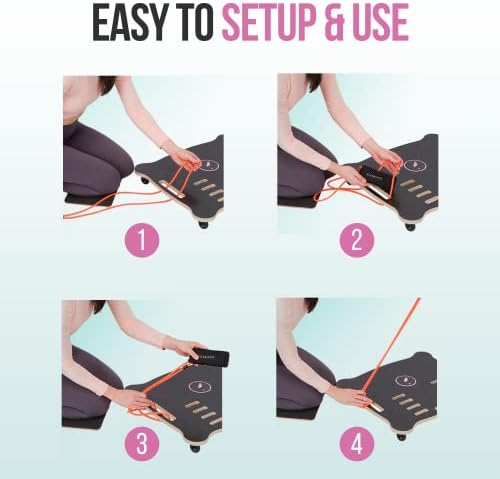 EASY TO SETUP & USE

1

2

3

4