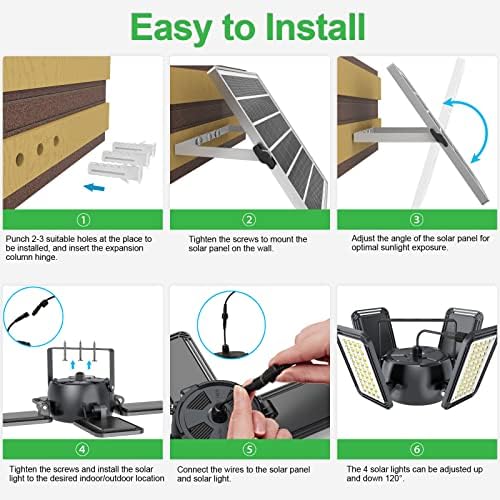 Easy to Install

①

Punch 2-3 suitable holes at the place to be installed, and insert the expansion column hinge.

②

Tighten the screws to mount the solar panel on the wall.

③

Adjust the angle of the solar panel for optimal sunlight exposure.

④

Tighten the screws and install the solar light to the desired indoor/outdoor location

⑤

Connect the wires to the solar panel and solar light.

⑥

The 4 solar lights can be adjusted up and down 120°.