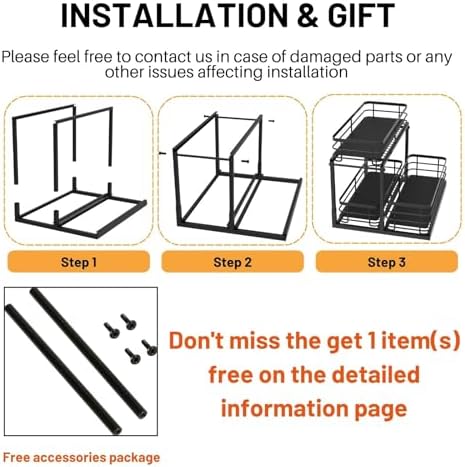 INSTALLATION & GIFT

Please feel free to contact us in case of damaged parts or any other issues affecting installation

Step 1

Step 2

Step 3

Don't miss the get 1 item(s) free on the detailed information page

Free accessories package