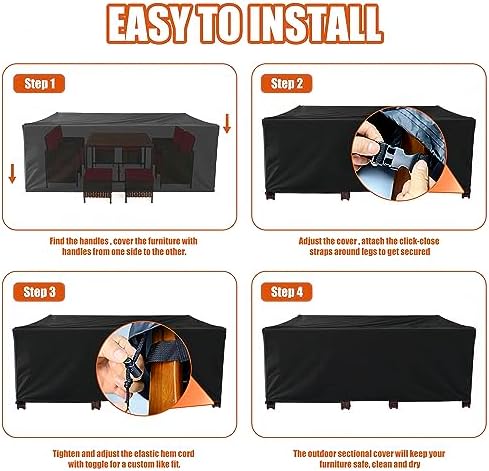 EASY TO INSTALL

Step 1

Find the handles , cover the furniture with handles from one side to the other.

Step 2

Adjust the cover , attach the click-close straps around legs to get secured

Step 3

Tighten and adjust the elastic hem cord with toggle for a custom like fit.

Step 4

The outdoor sectional cover will keep your furniture safe, clean and dry