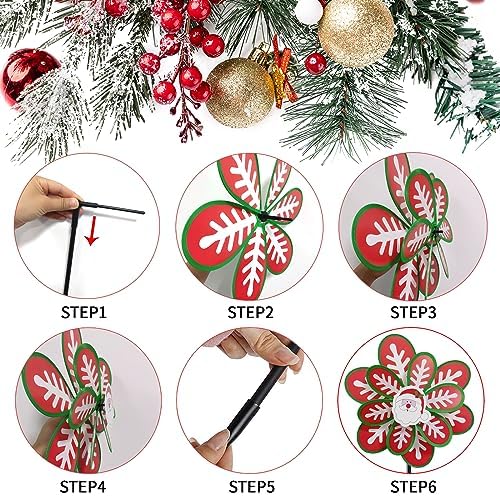 STEP1

STEP2

STEP3

STEP4

STEP5

STEP6