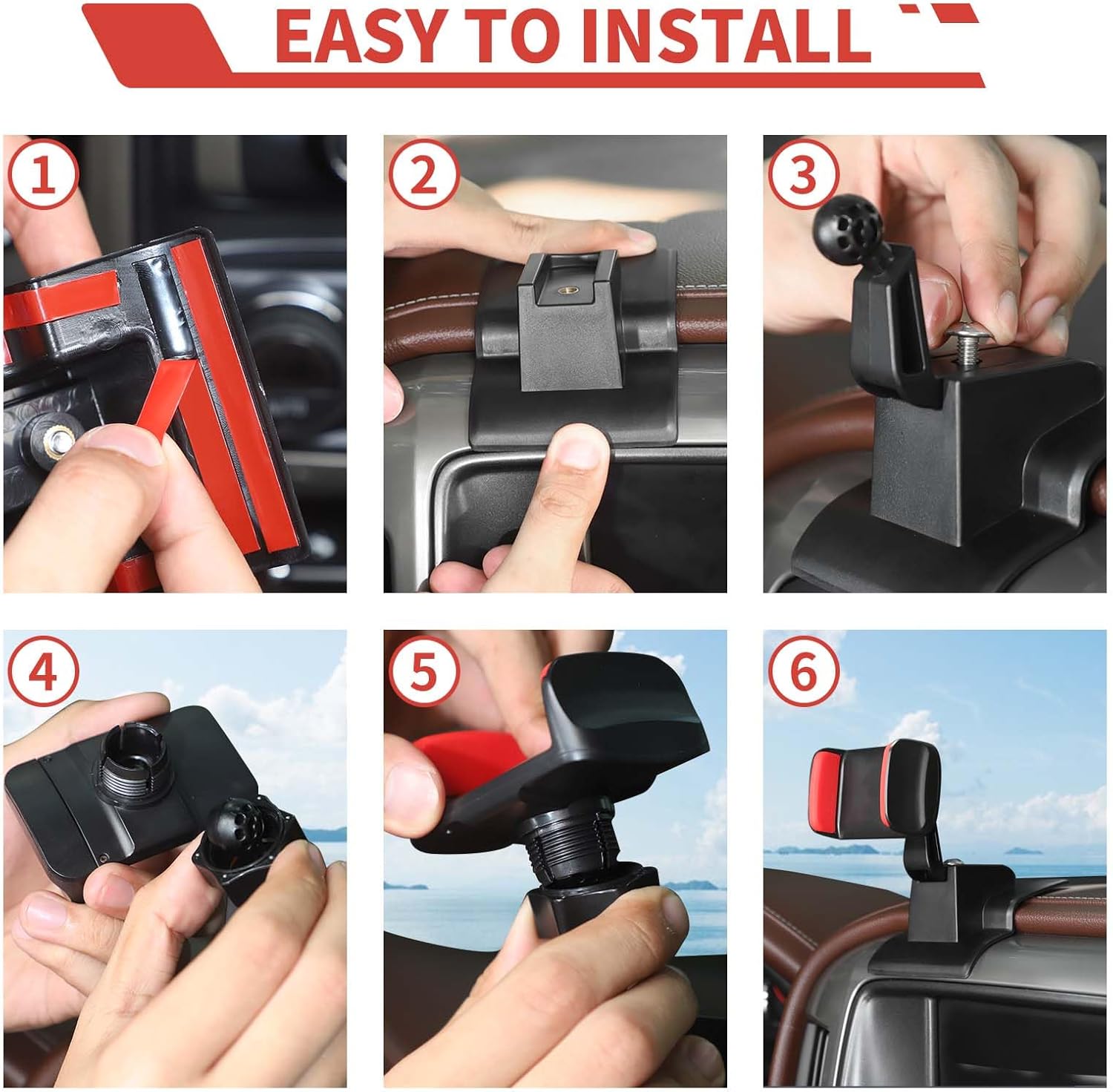 EASY TO INSTALL

1

2

3

4

5

6