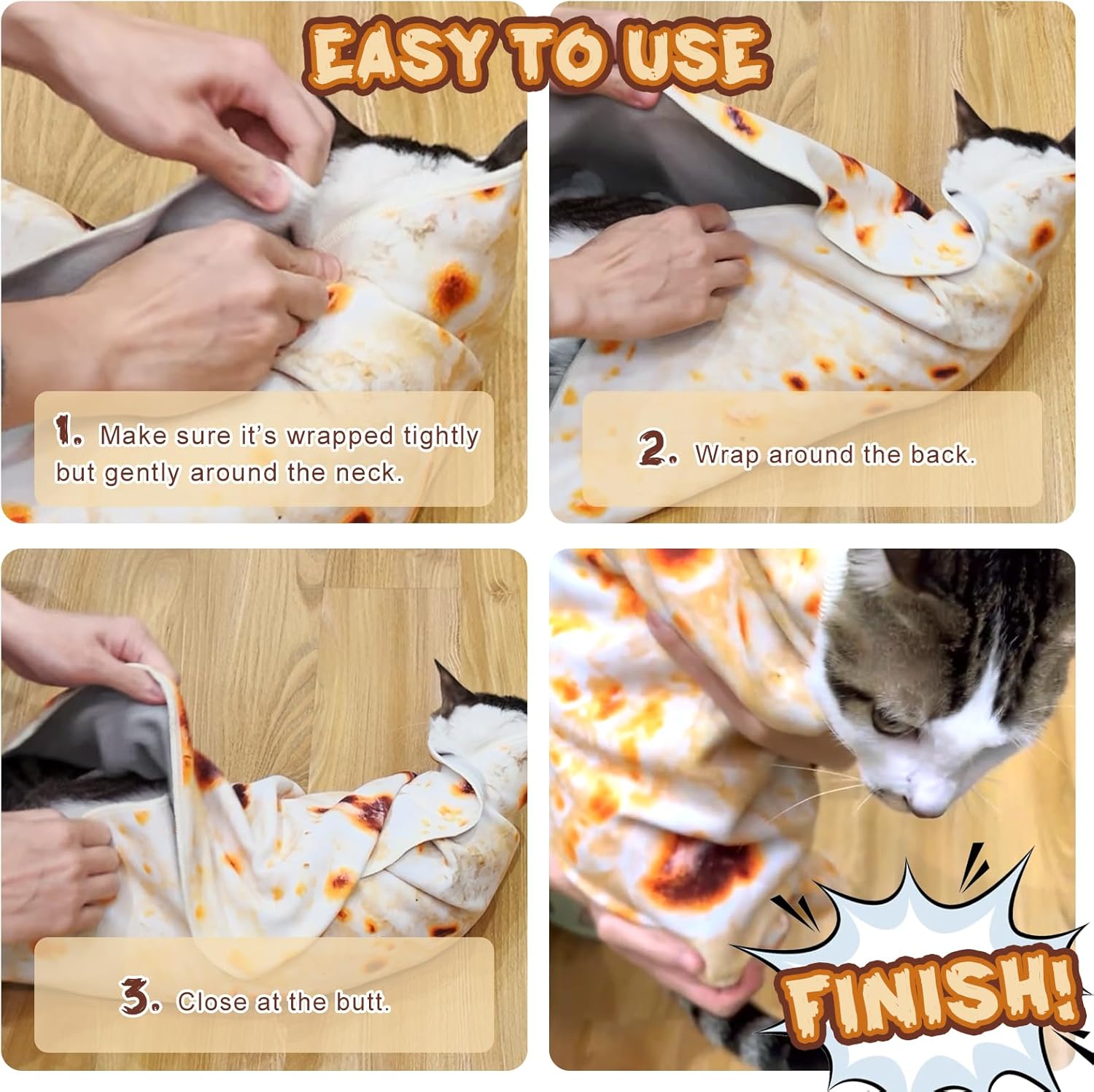 EASY TO USE

1. Make sure it's wrapped tightly but gently around the neck.

2. Wrap around the back.

3. Close at the butt.

FINISH!